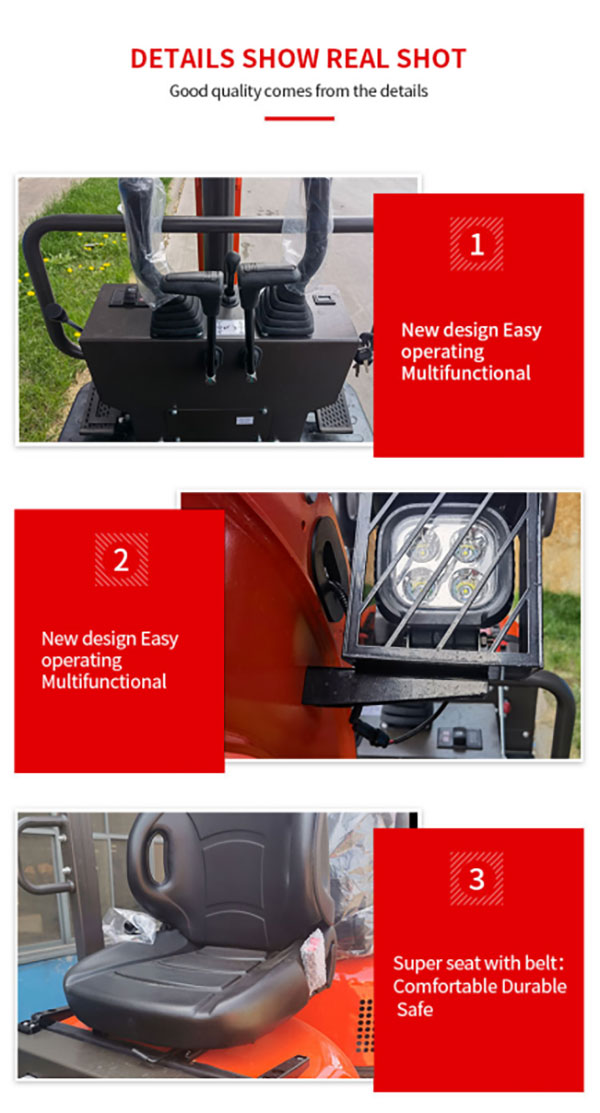 DETAILS SHOW REAL SHOT

Good quality comes from the details

1

New design Easy operating Multifunctional

2

New design Easy operating Multifunctional

3

Super seat with belt: Comfortable Durable Safe